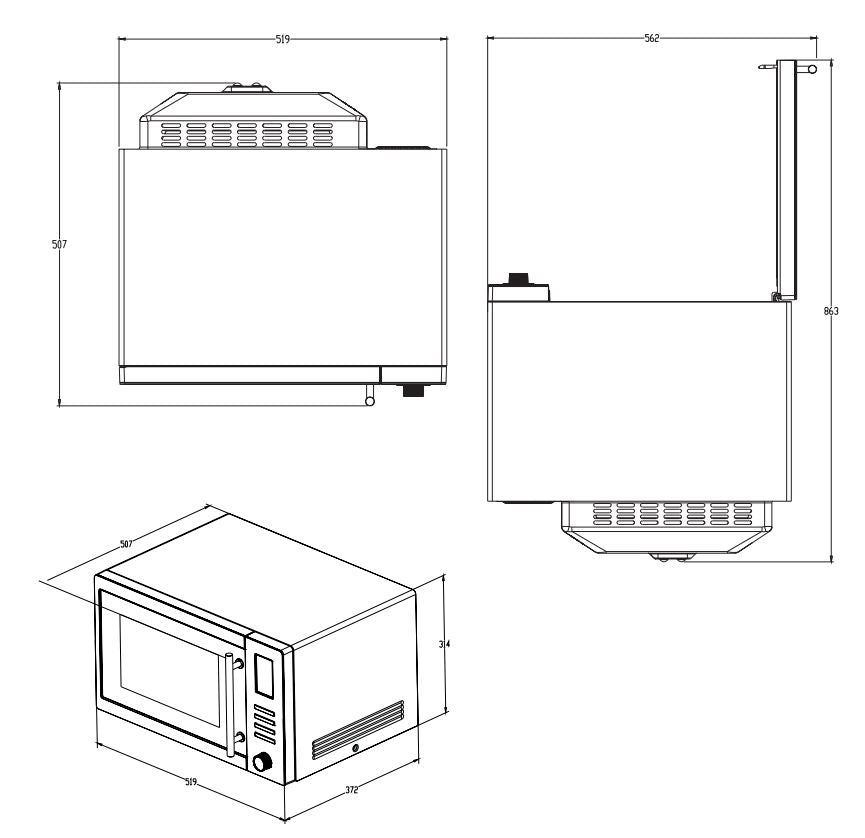 519

507

562

863

507

314

519

372