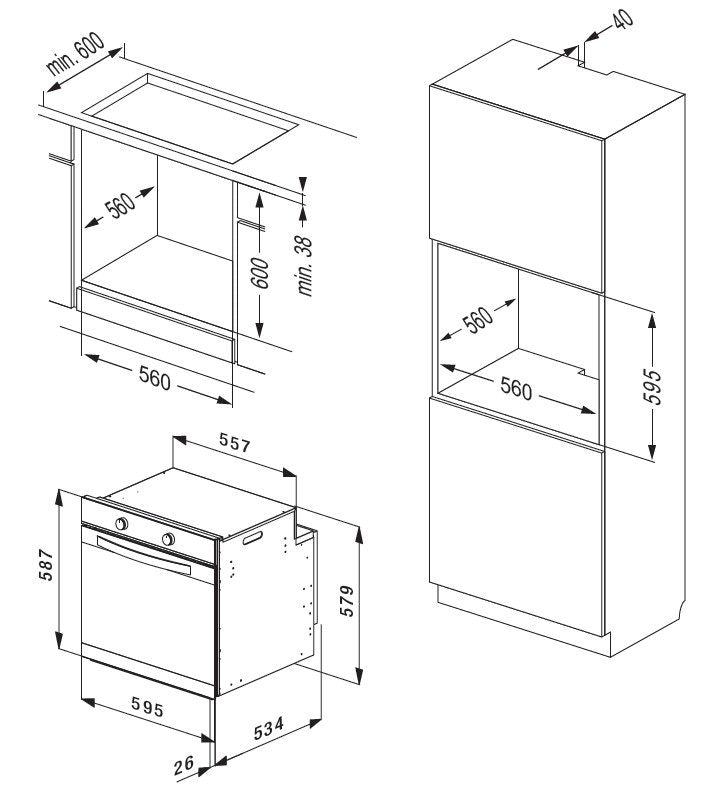 min. 600
560
600
min. 38
560
40
560
560
595
557
587
579
595
534
26