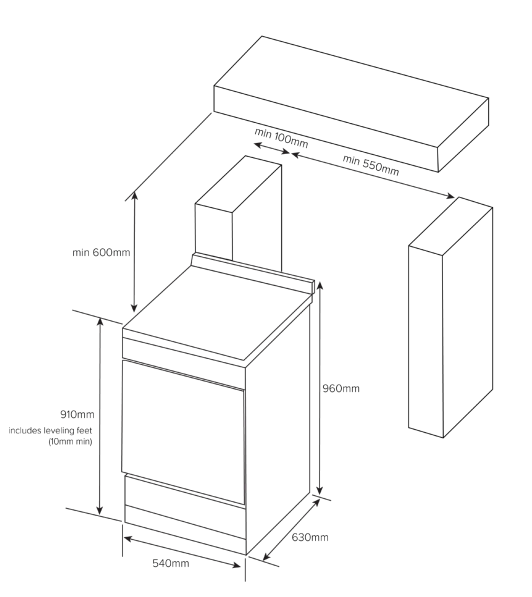 min 100mm

min 550mm

min 600mm

960mm

910mm
includes leveling feet
(10mm min)

630mm

540mm