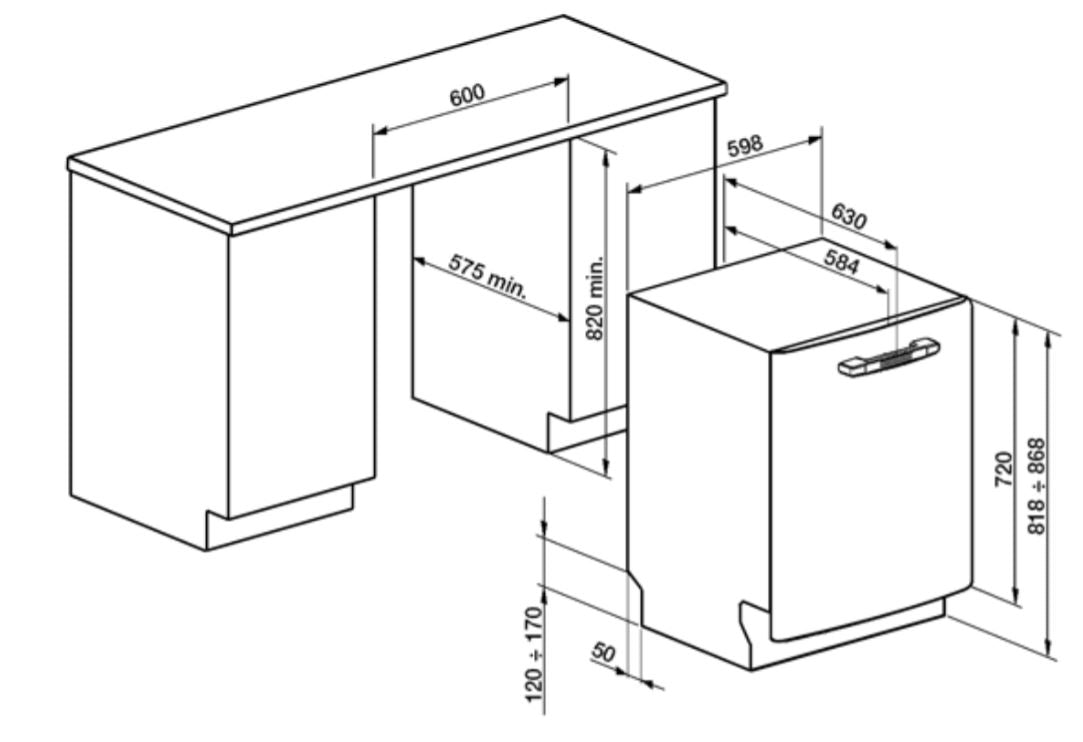 600
598
630
584
575 min.
820 min.
720
818 ÷ 868
120 ÷ 170
50