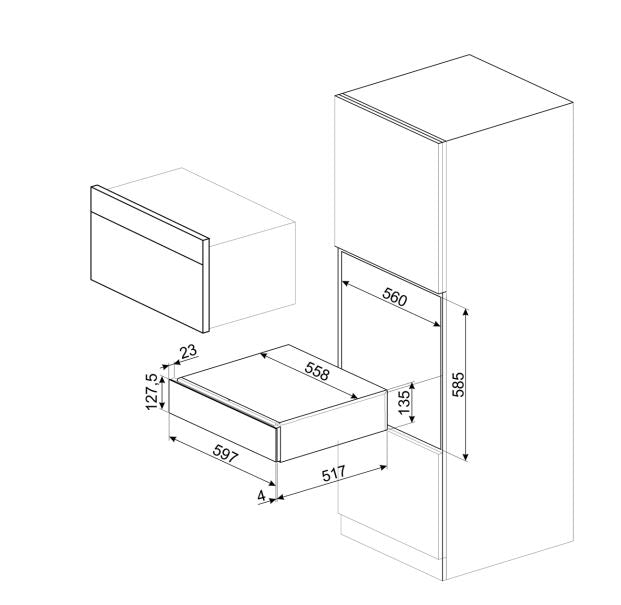 560

23

558

127,5

135

585

597

517

4