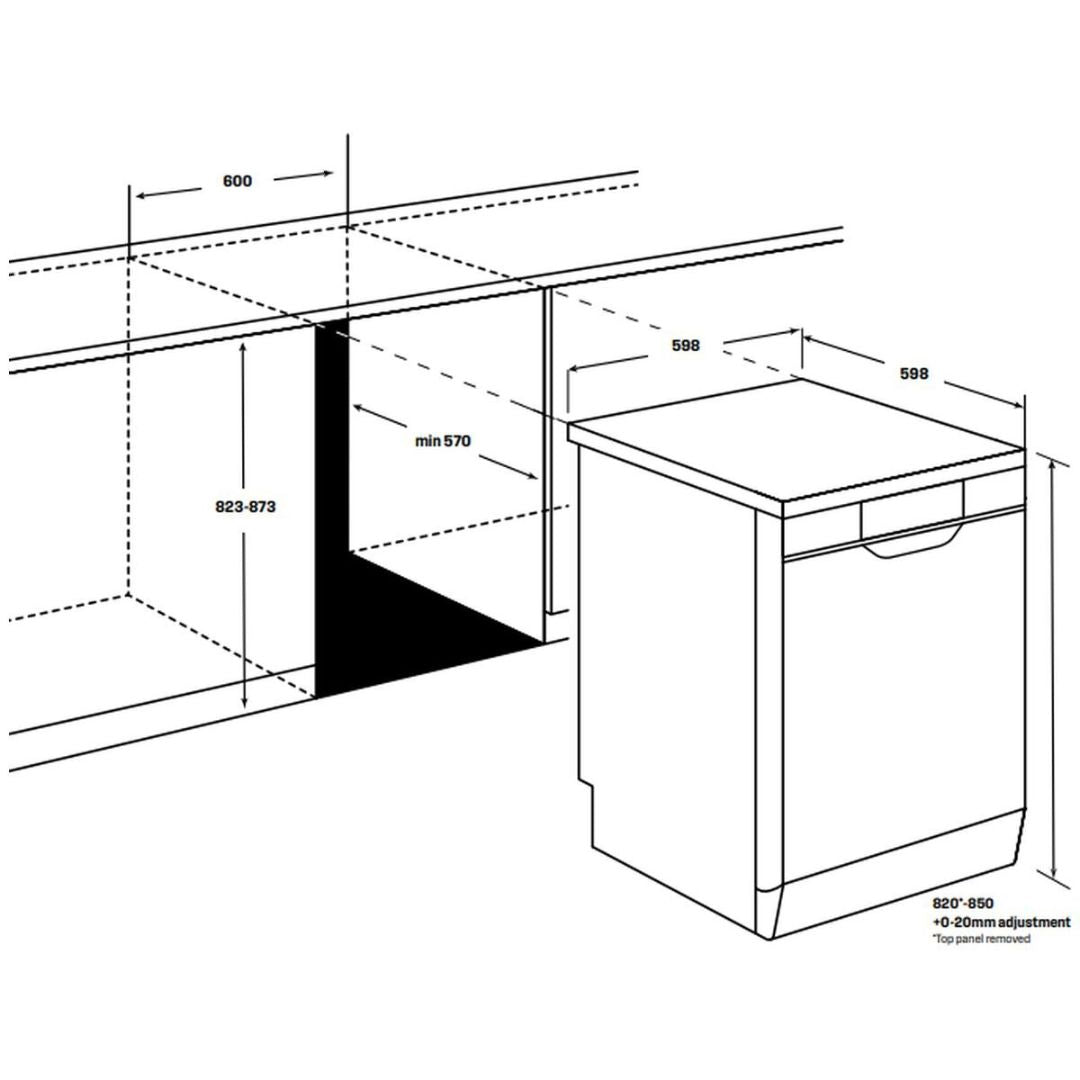 600

598

598

min 570

823-873

820*-850
+0-20mm adjustment
*Top panel removed