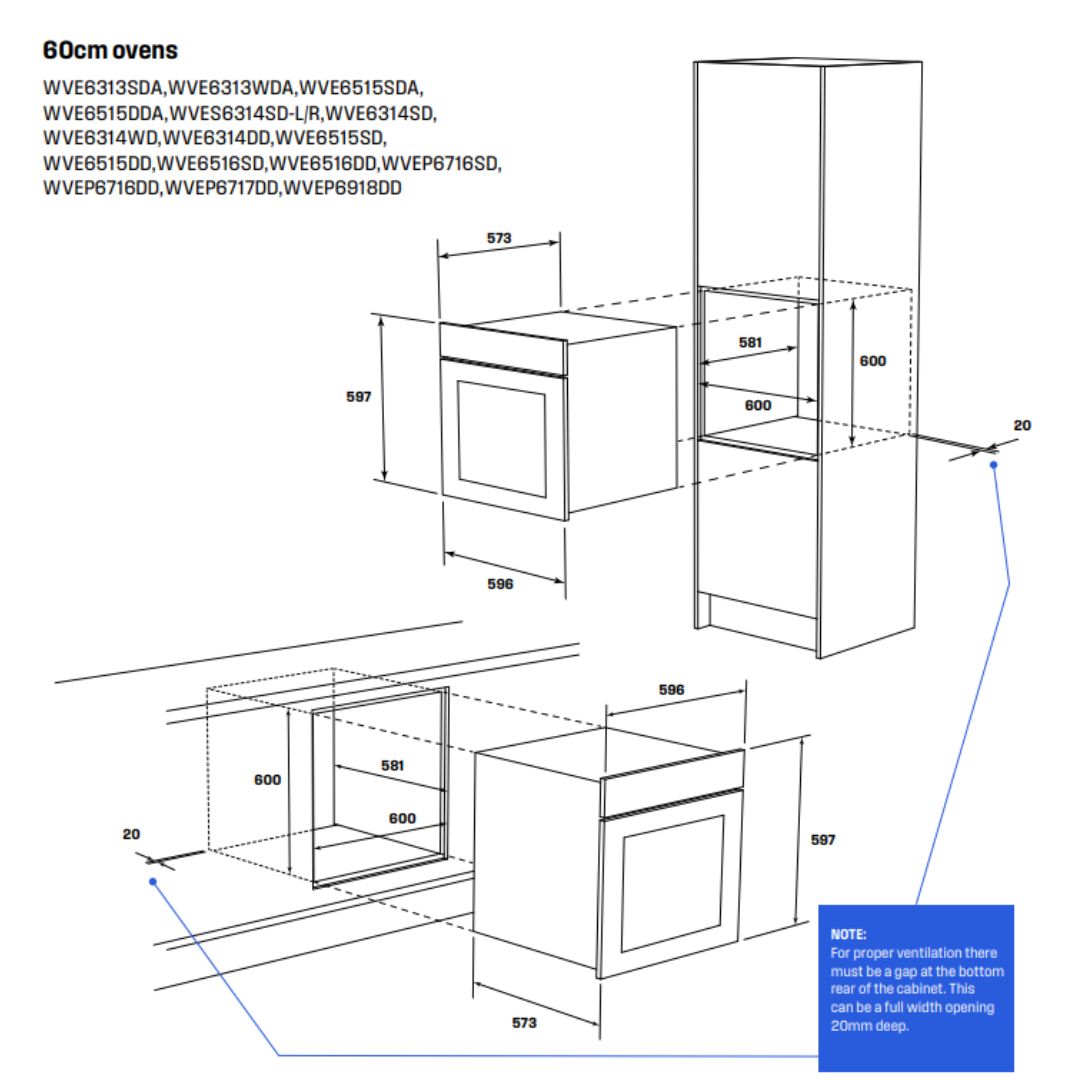 60cm ovens

WVE6313SDA,WVE6313WDA,WVE6515SDA, WVE6515DDA,WVES6314SD-L/R,WVE6314SD, WVE6314WD,WVE6314DD,WVE6515SD, WVE6515DD,WVE6516SD,WVE6516DD,WVEP6716SD, WVEP6716DD,WVEP6717DD,WVEP6918DD

573

597

596

581

600

600

20

596

600

581

600

20

597

573

NOTE:
For proper ventilation there must be a gap at the bottom rear of the cabinet. This can be a full width opening 20mm deep.